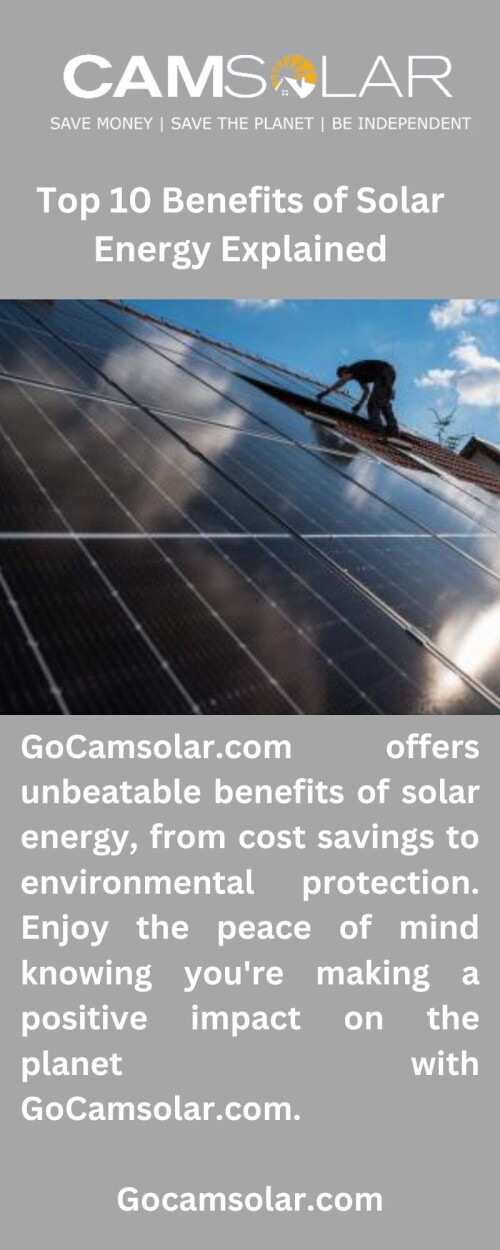 CAMSOLAR

SAVE MONEY | SAVE THE PLANET | BE INDEPENDENT

Top 10 Benefits of Solar Energy Explained

GoCamsolar.com offers unbeatable benefits of solar energy, from cost savings to environmental protection. Enjoy the peace of mind knowing you're making a positive impact on the planet with GoCamsolar.com.

Gocamsolar.com