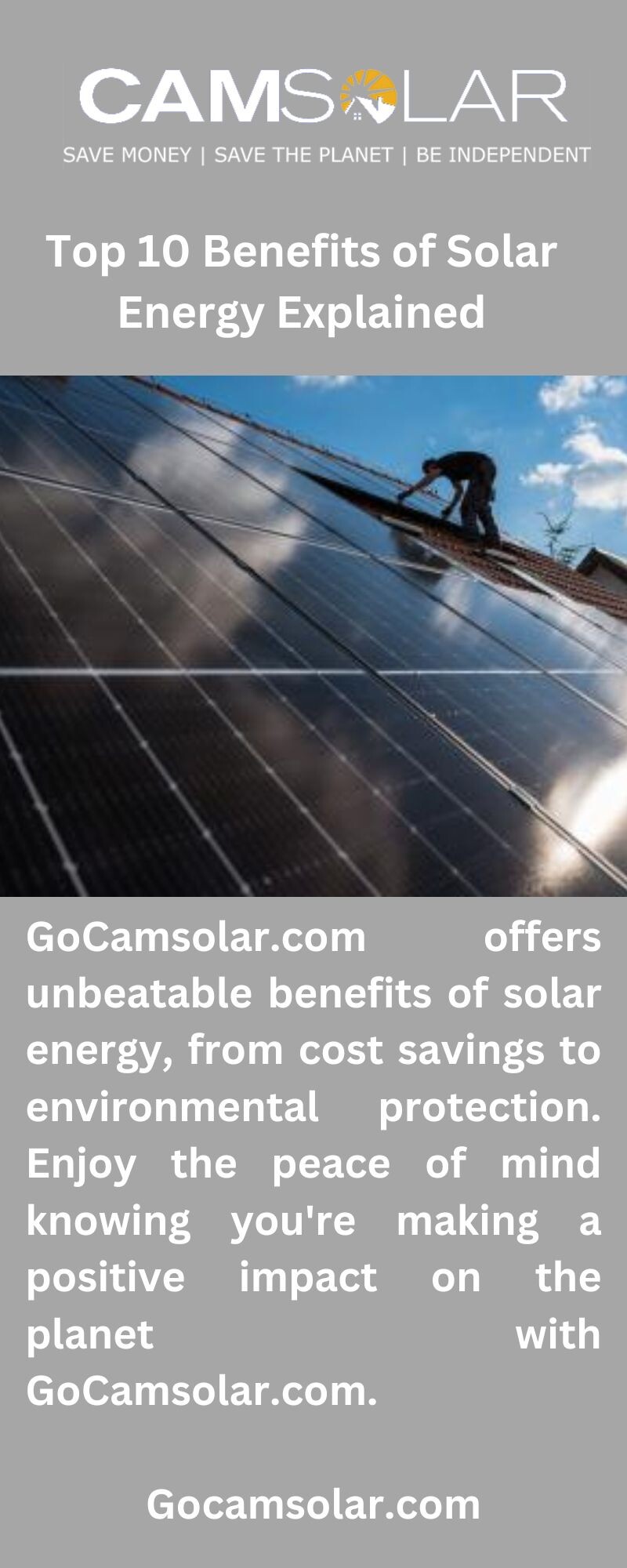 CAMSOLAR
SAVE MONEY | SAVE THE PLANET | BE INDEPENDENT

Top 10 Benefits of Solar Energy Explained

GoCamsolar.com offers unbeatable benefits of solar energy, from cost savings to environmental protection. Enjoy the peace of mind knowing you're making a positive impact on the planet with GoCamsolar.com.

Gocamsolar.com