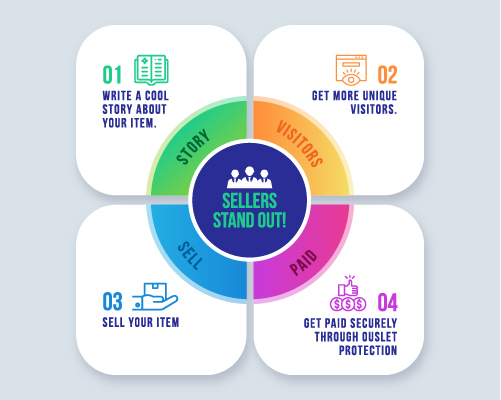 01

WRITE A COOL STORY ABOUT YOUR ITEM.

02

GET MORE UNIQUE VISITORS.

STORY

VISITORS

SELLERS STAND OUT!

SELL

PAID

03

SELL YOUR ITEM

04

GET PAID SECURELY THROUGH OUSLET PROTECTION