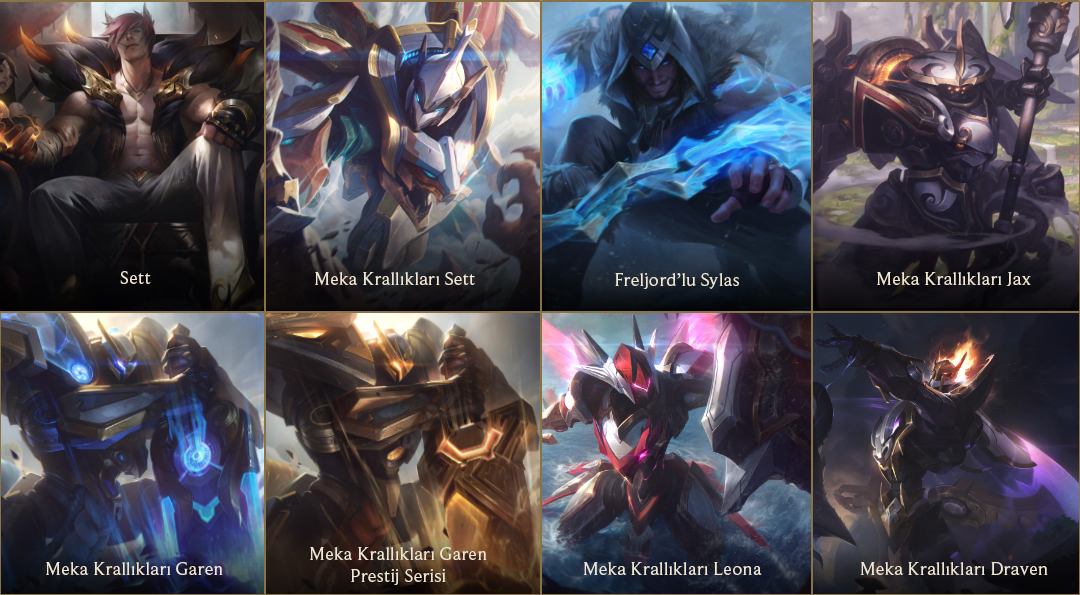 Sett

Meka Krallıkları Sett

Freljord'lu Sylas

Meka Krallıkları Jax

Meka Krallıkları Garen

Meka Krallıkları Garen Prestij Serisi

Meka Krallıkları Leona

Meka Krallıkları Draven